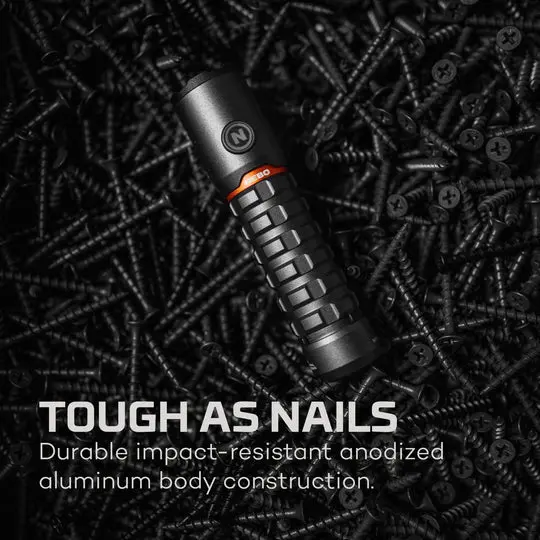 N

NEBO

TOUGH AS NAILS

Durable impact-resistant anodized aluminum body construction.