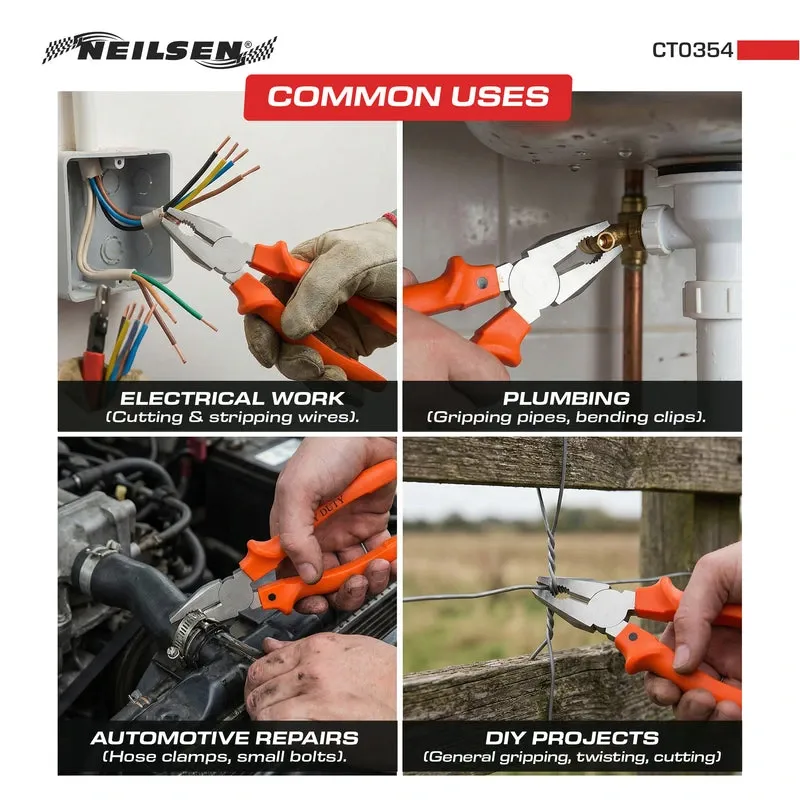 NEILSEN®

CT0354

COMMON USES

ELECTRICAL WORK
(Cutting & stripping wires).

PLUMBING
(Gripping pipes, bending clips).

DUTY

AUTOMOTIVE REPAIRS
(Hose clamps, small bolts).

DIY PROJECTS
(General gripping, twisting, cutting)